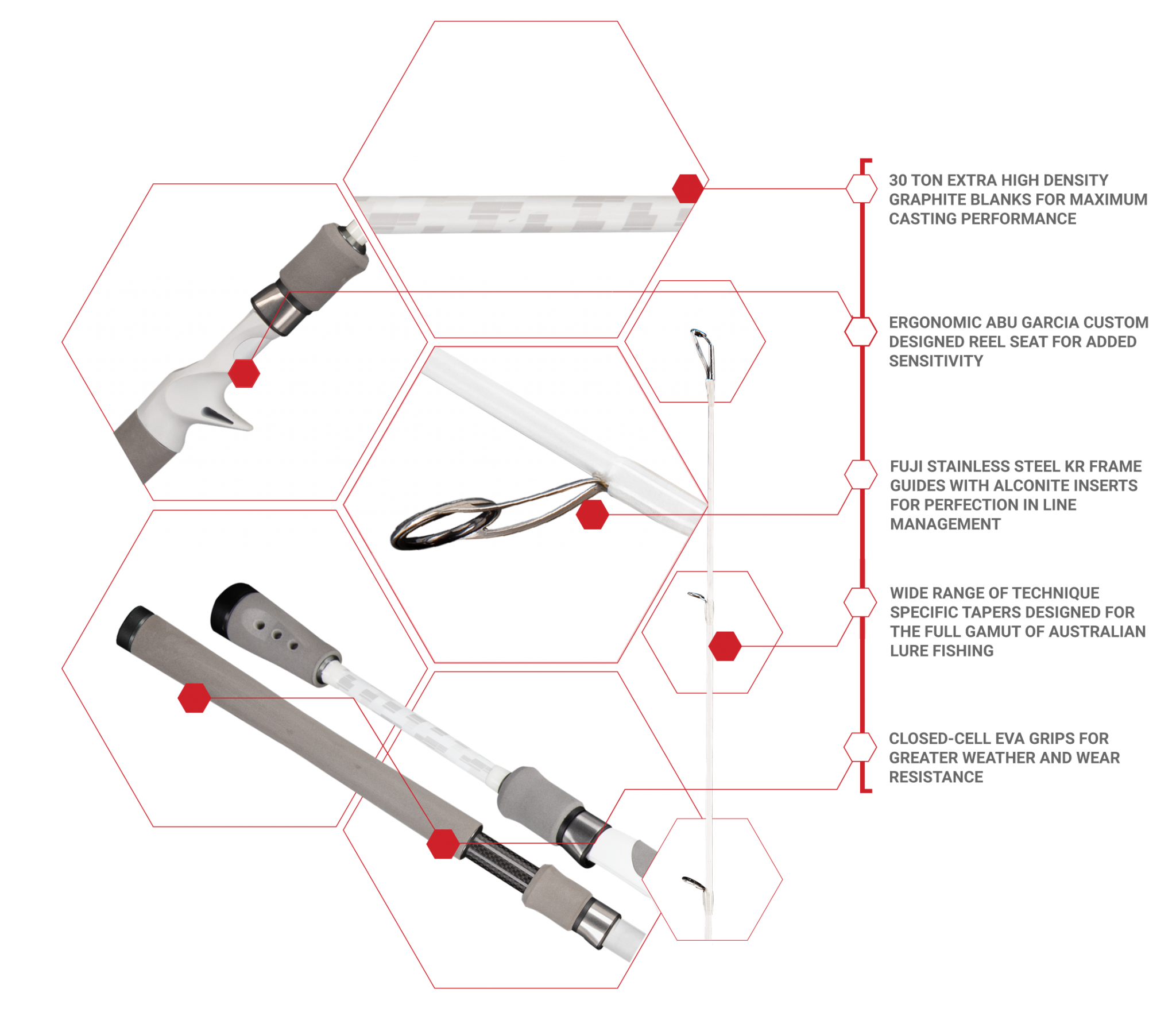 30 TON EXTRA HIGH DENSITY GRAPHITE BLANKS FOR MAXIMUM CASTING PERFORMANCE

ERGONOMIC ABU GARCIA CUSTOM DESIGNED REEL SEAT FOR ADDED SENSITIVITY

FUJI STAINLESS STEEL KR FRAME GUIDES WITH ALCONITE INSERTS FOR PERFECTION IN LINE MANAGEMENT

WIDE RANGE OF TECHNIQUE SPECIFIC TAPERS DESIGNED FOR THE FULL GAMUT OF AUSTRALIAN LURE FISHING

CLOSED-CELL EVA GRIPS FOR GREATER WEATHER AND WEAR RESISTANCE