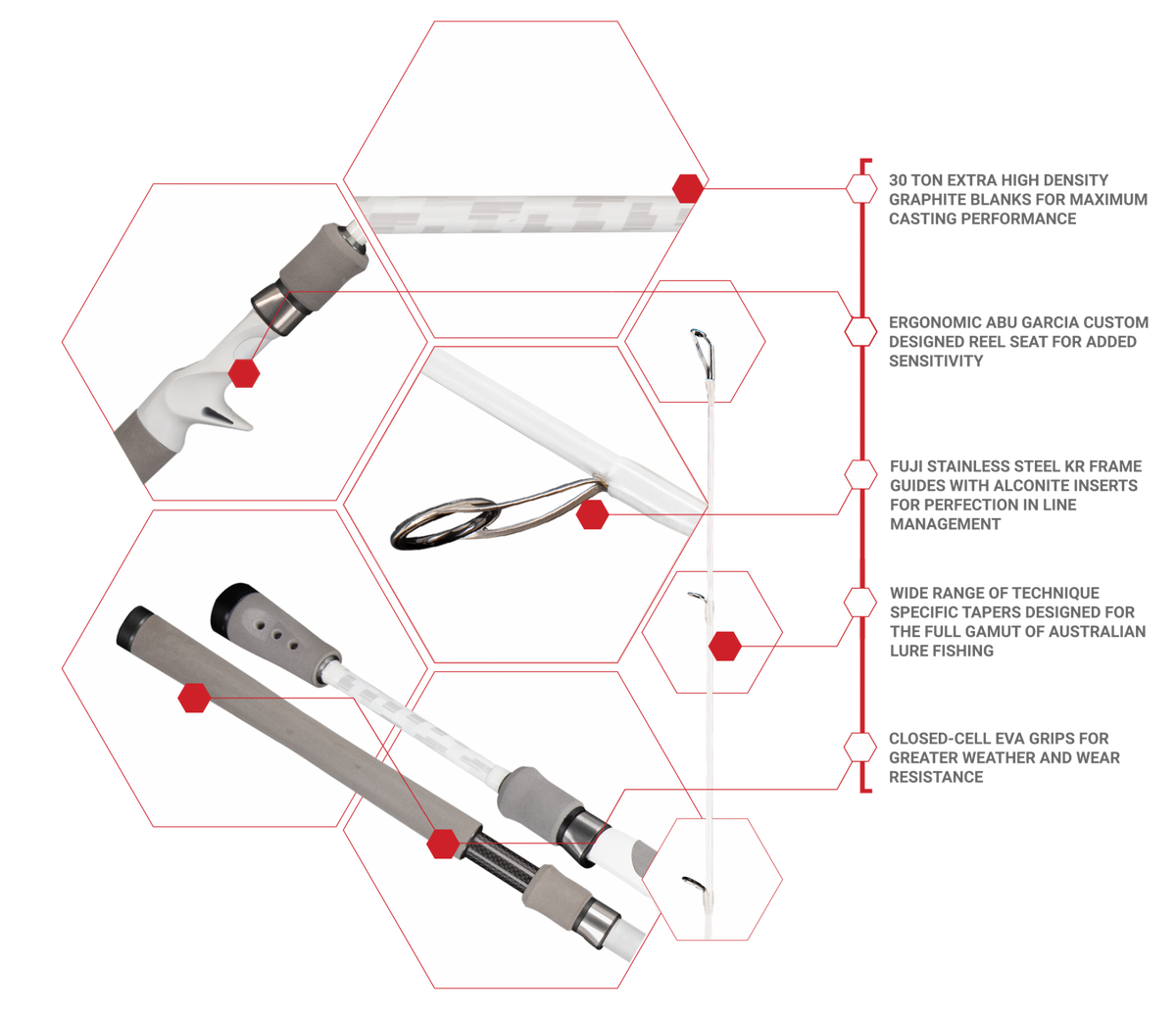 30 TON EXTRA HIGH DENSITY GRAPHITE BLANKS FOR MAXIMUM CASTING PERFORMANCE

ERGONOMIC ABU GARCIA CUSTOM DESIGNED REEL SEAT FOR ADDED SENSITIVITY

FUJI STAINLESS STEEL KR FRAME GUIDES WITH ALCONITE INSERTS FOR PERFECTION IN LINE MANAGEMENT

WIDE RANGE OF TECHNIQUE SPECIFIC TAPERS DESIGNED FOR THE FULL GAMUT OF AUSTRALIAN LURE FISHING

CLOSED-CELL EVA GRIPS FOR GREATER WEATHER AND WEAR RESISTANCE