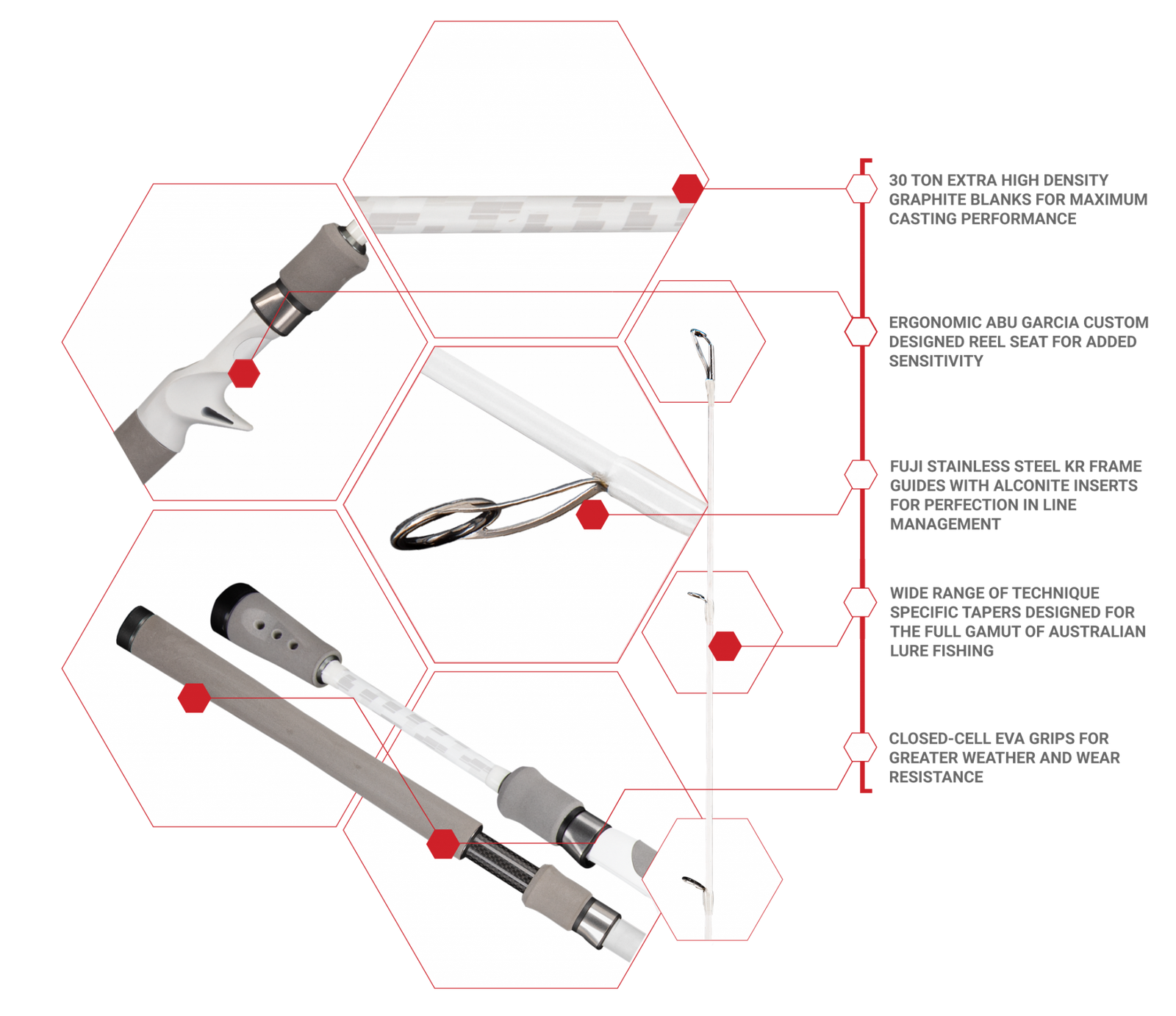 30 TON EXTRA HIGH DENSITY GRAPHITE BLANKS FOR MAXIMUM CASTING PERFORMANCE

ERGONOMIC ABU GARCIA CUSTOM DESIGNED REEL SEAT FOR ADDED SENSITIVITY

FUJI STAINLESS STEEL KR FRAME GUIDES WITH ALCONITE INSERTS FOR PERFECTION IN LINE MANAGEMENT

WIDE RANGE OF TECHNIQUE SPECIFIC TAPERS DESIGNED FOR THE FULL GAMUT OF AUSTRALIAN LURE FISHING

CLOSED-CELL EVA GRIPS FOR GREATER WEATHER AND WEAR RESISTANCE